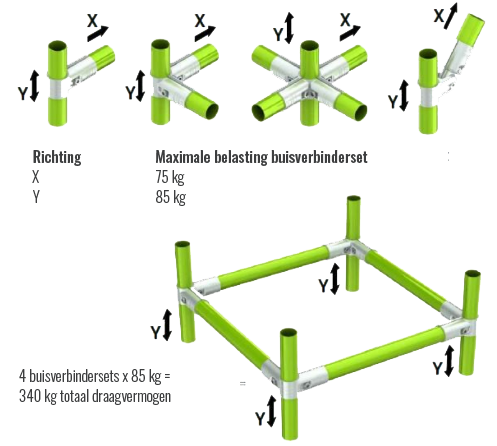 X
Y
X
Y
Y
X
X
Y

| Richting | Maximale belasting buisverbinderset |
|---|---|
| X | 75 kg |
| Y | 85 kg |

Y
Y
Y
Y

4 buisverbindersets x 85 kg =
340 kg totaal draagvermogen